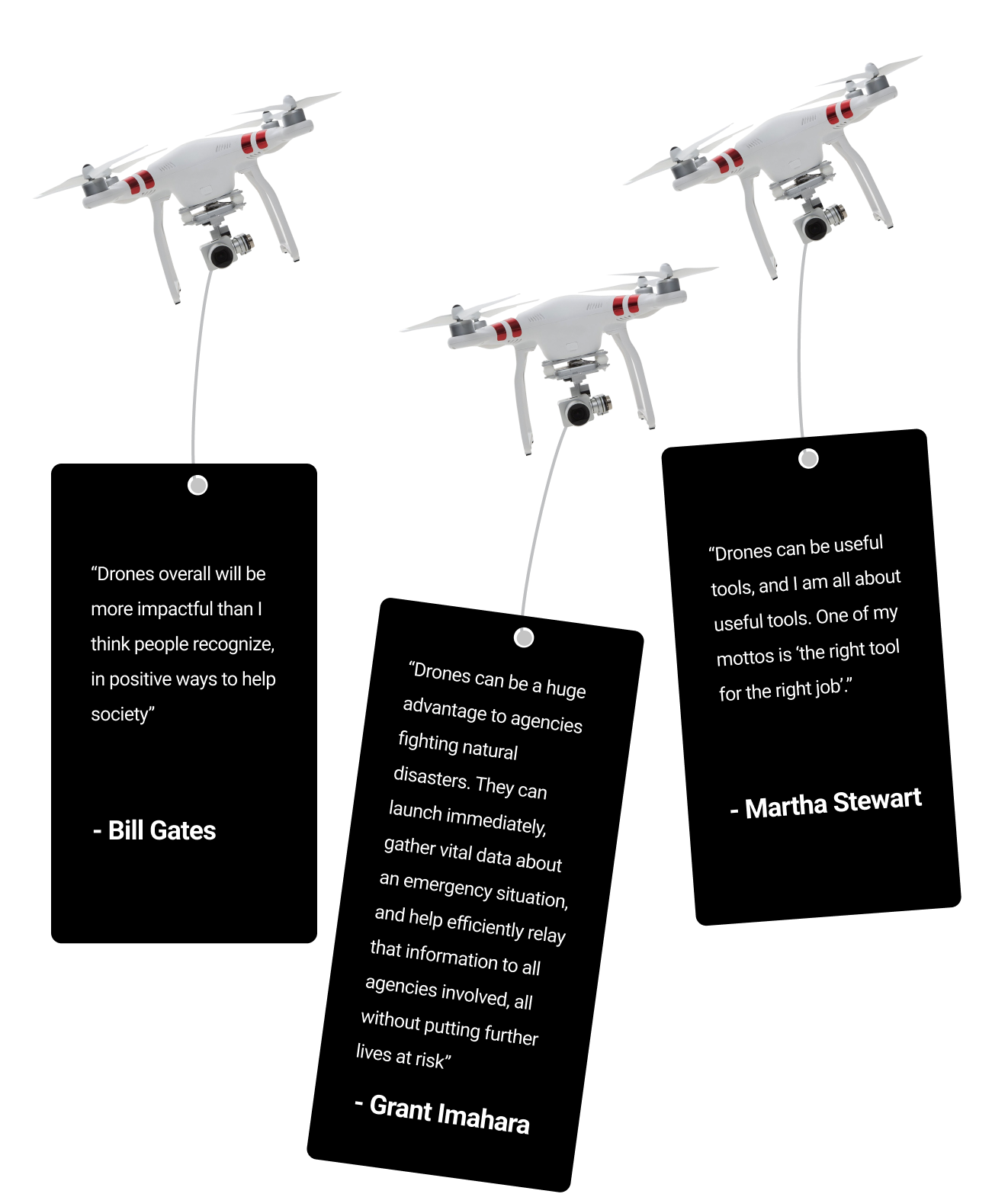 “Drones overall will be more impactful than I think people recognize, in positive ways to help society”

- Bill Gates

“Drones can be a huge advantage to agencies fighting natural disasters. They can launch immediately, gather vital data about an emergency situation, and help efficiently relay that information to all agencies involved, all without putting further lives at risk”

- Grant Imahara

“Drones can be useful tools, and I am all about useful tools. One of my mottos is ‘the right tool for the right job’.”

- Martha Stewart